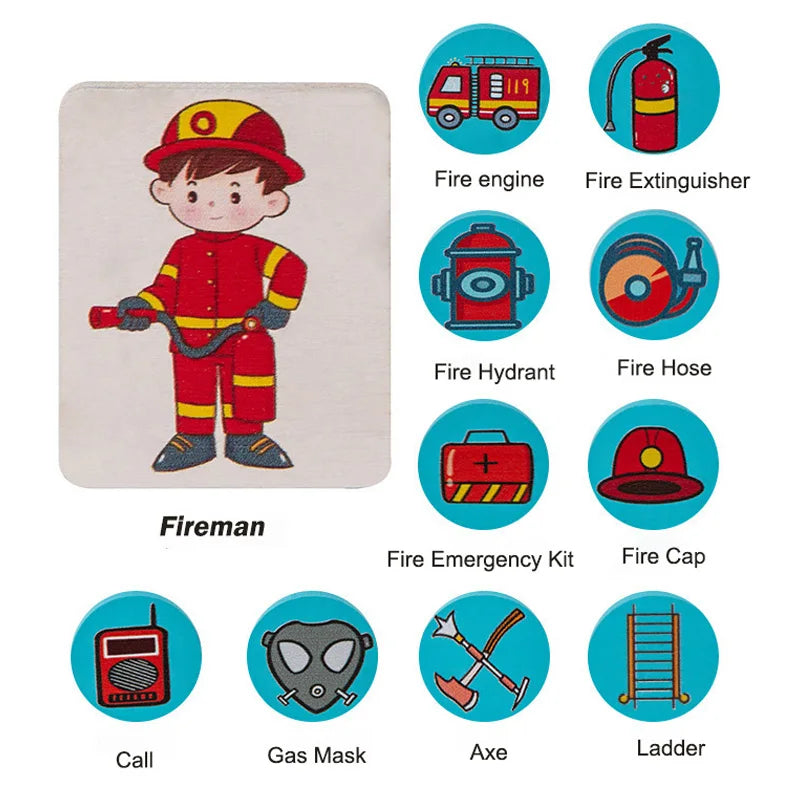 119

Fire engine

Fire Extinguisher

Fire Hydrant

Fire Hose

Fireman

Fire Emergency Kit

Fire Cap

Call

Gas Mask

Axe

Ladder